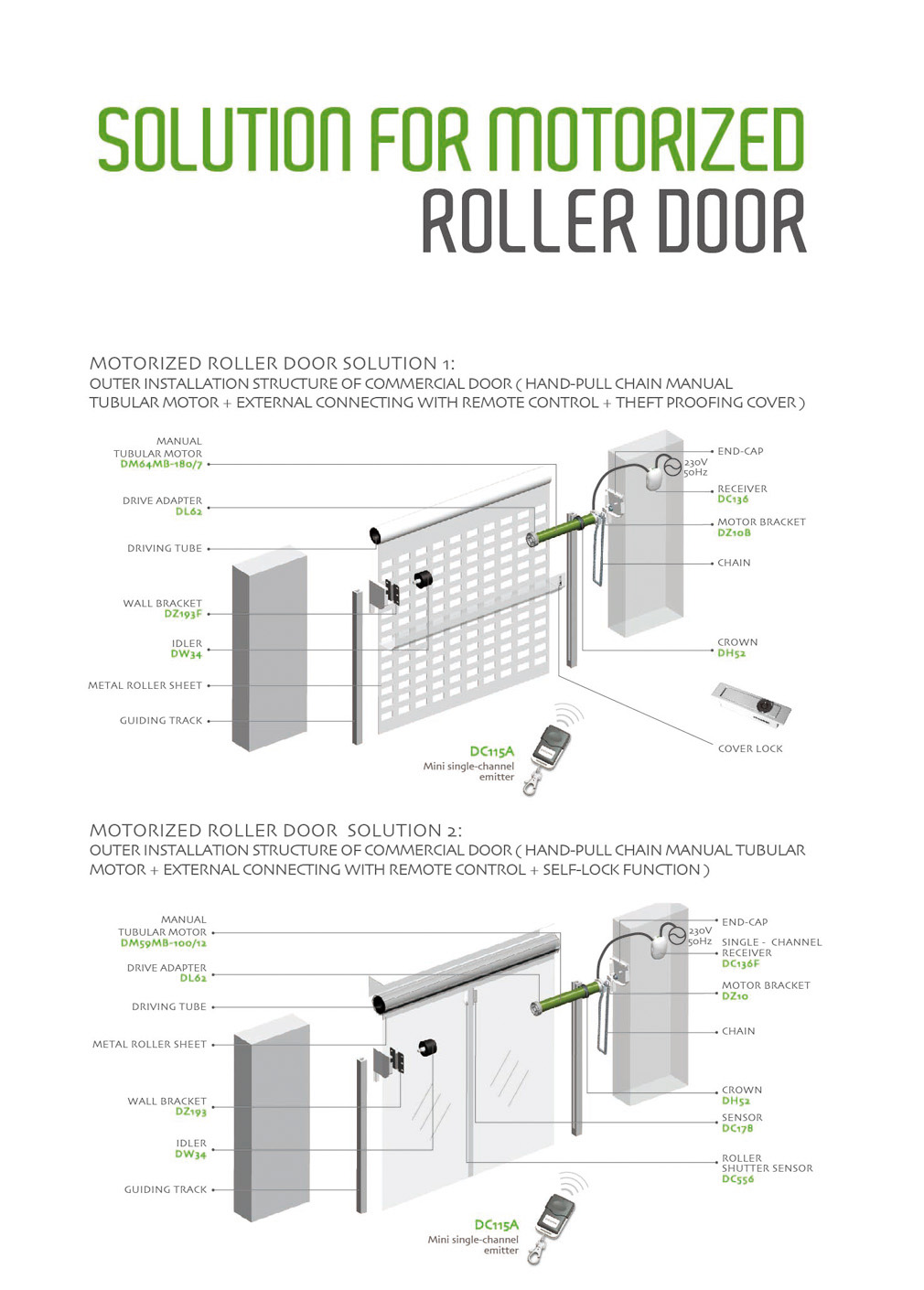 SOLUTION FOR MOTORIZED
ROLLER DOOR

MOTORIZED ROLLER DOOR SOLUTION 1:
OUTER INSTALLATION STRUCTURE OF COMMERCIAL DOOR ( HAND-PULL CHAIN MANUAL TUBULAR MOTOR + EXTERNAL CONNECTING WITH REMOTE CONTROL + THEFT PROOFING COVER )

MANUAL TUBULAR MOTOR
DM64MB-180/7

DRIVE ADAPTER
DL62

DRIVING TUBE

WALL BRACKET
DZ193F

IDLER
DW34

METAL ROLLER SHEET

GUIDING TRACK

END-CAP

230V
50Hz

RECEIVER
DC136

MOTOR BRACKET
DZ10B

CHAIN

CROWN
DH52

COVER LOCK

DC115A
Mini single-channel emitter

MOTORIZED ROLLER DOOR SOLUTION 2:
OUTER INSTALLATION STRUCTURE OF COMMERCIAL DOOR ( HAND-PULL CHAIN MANUAL TUBULAR MOTOR + EXTERNAL CONNECTING WITH REMOTE CONTROL + SELF-LOCK FUNCTION )

MANUAL TUBULAR MOTOR
DM59MB-100/12

DRIVE ADAPTER
DL62

DRIVING TUBE

METAL ROLLER SHEET

WALL BRACKET
DZ193

IDLER
DW34

GUIDING TRACK

END-CAP

230V
50Hz

SINGLE - CHANNEL RECEIVER
DC136F

MOTOR BRACKET
DZ10

CHAIN

CROWN
DH52

SENSOR
DC178

ROLLER SHUTTER SENSOR
DC556

DC115A
Mini single-channel emitter